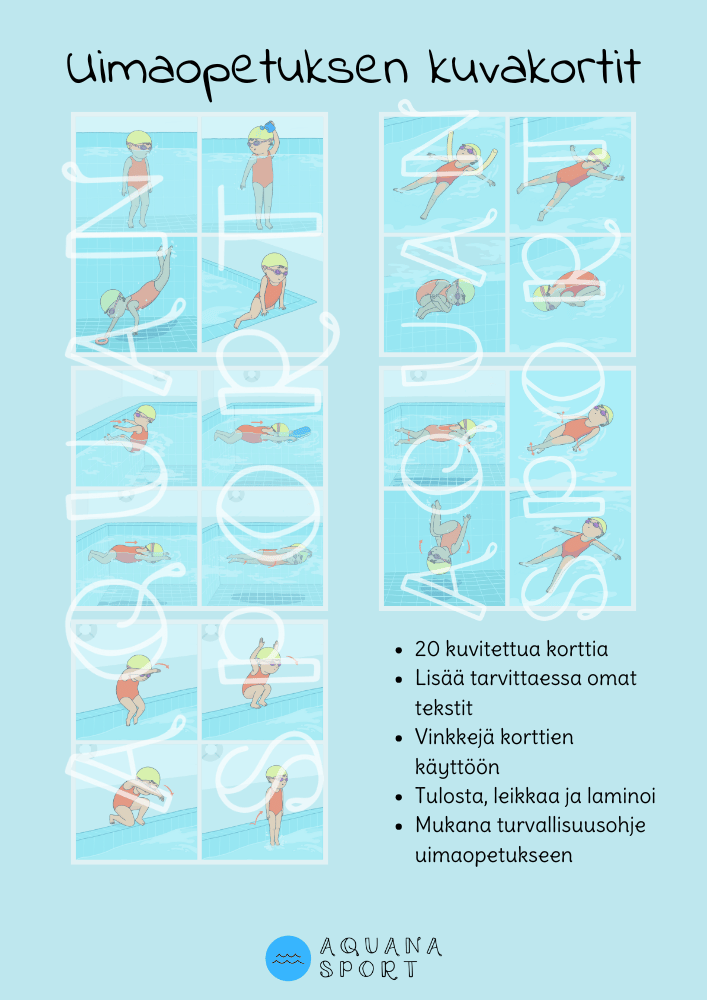 Uimaopetuksen kuvakortit

AQUANA SPORT

AQUANA SPORT

- 20 kuvitettua korttia
- Lisää tarvittaessa omat tekstit
- Vinkkejä korttien käyttöön
- Tulosta, leikkaa ja laminoi
- Mukana turvallisuusohje uimaopetukseen

AQUANA SPORT