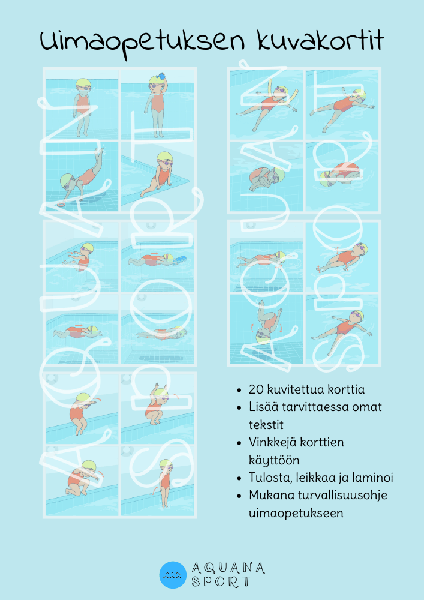 Uimaopetuksen kuvakortit

AQUANA SPORT

AQUANA SPORT

- 20 kuvitettua korttia
- Lisää tarvittaessa omat tekstit
- Vinkkejä korttien käyttöön
- Tulosta, leikkaa ja laminoi
- Mukana turvallisuusohje uimaopetukseen

AQUANA SPORT