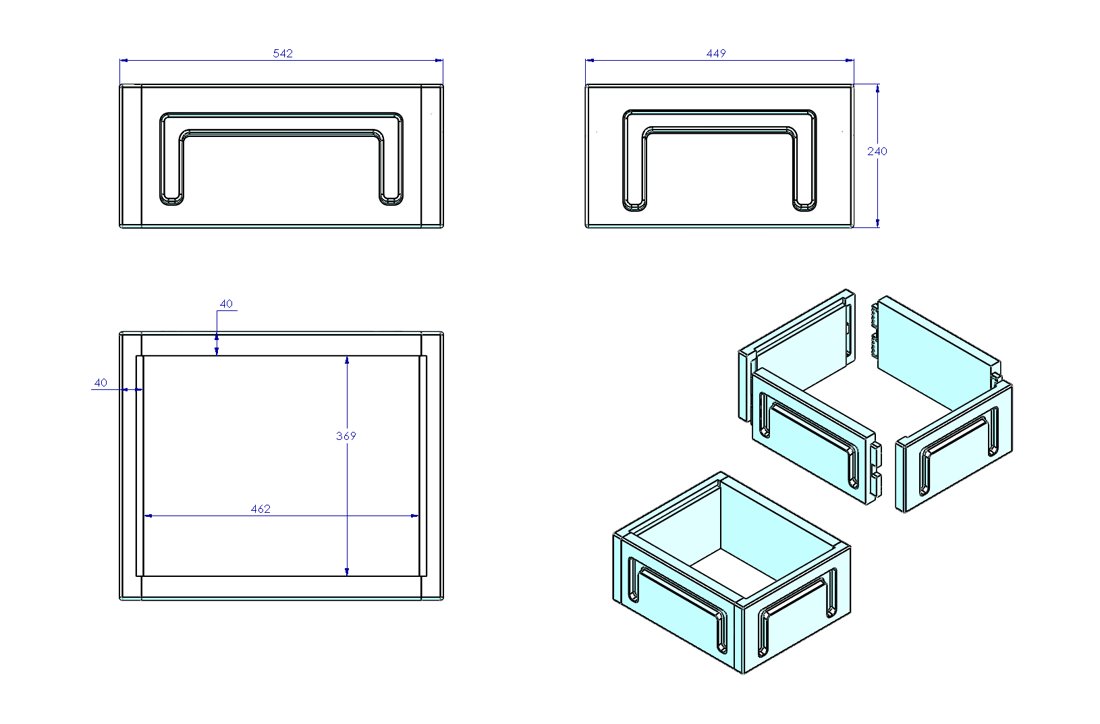 542

449

240

40

40

369

462