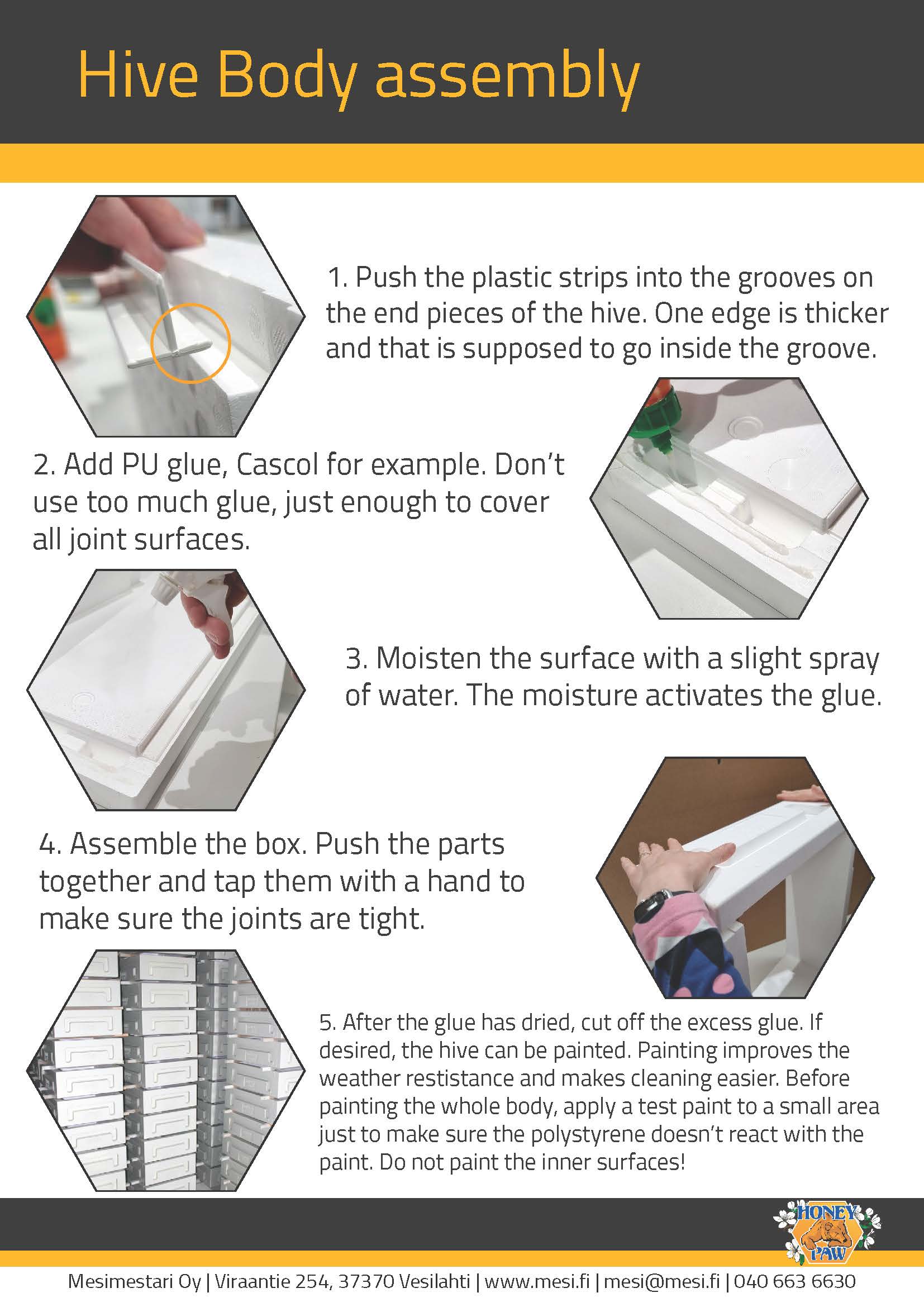 Hive Body assembly

1. Push the plastic strips into the grooves on the end pieces of the hive. One edge is thicker and that is supposed to go inside the groove.

2. Add PU glue, Cascol for example. Don't use too much glue, just enough to cover all joint surfaces.

3. Moisten the surface with a slight spray of water. The moisture activates the glue.

4. Assemble the box. Push the parts together and tap them with a hand to make sure the joints are tight.

5. After the glue has dried, cut off the excess glue. If desired, the hive can be painted. Painting improves the weather restistance and makes cleaning easier. Before painting the whole body, apply a test paint to a small area just to make sure the polystyrene doesn't react with the paint. Do not paint the inner surfaces!

HONEY PAW

Mesimestari Oy | Viraantie 254, 37370 Vesilahti | www.mesi.fi | mesi@mesi.fi | 040 663 6630