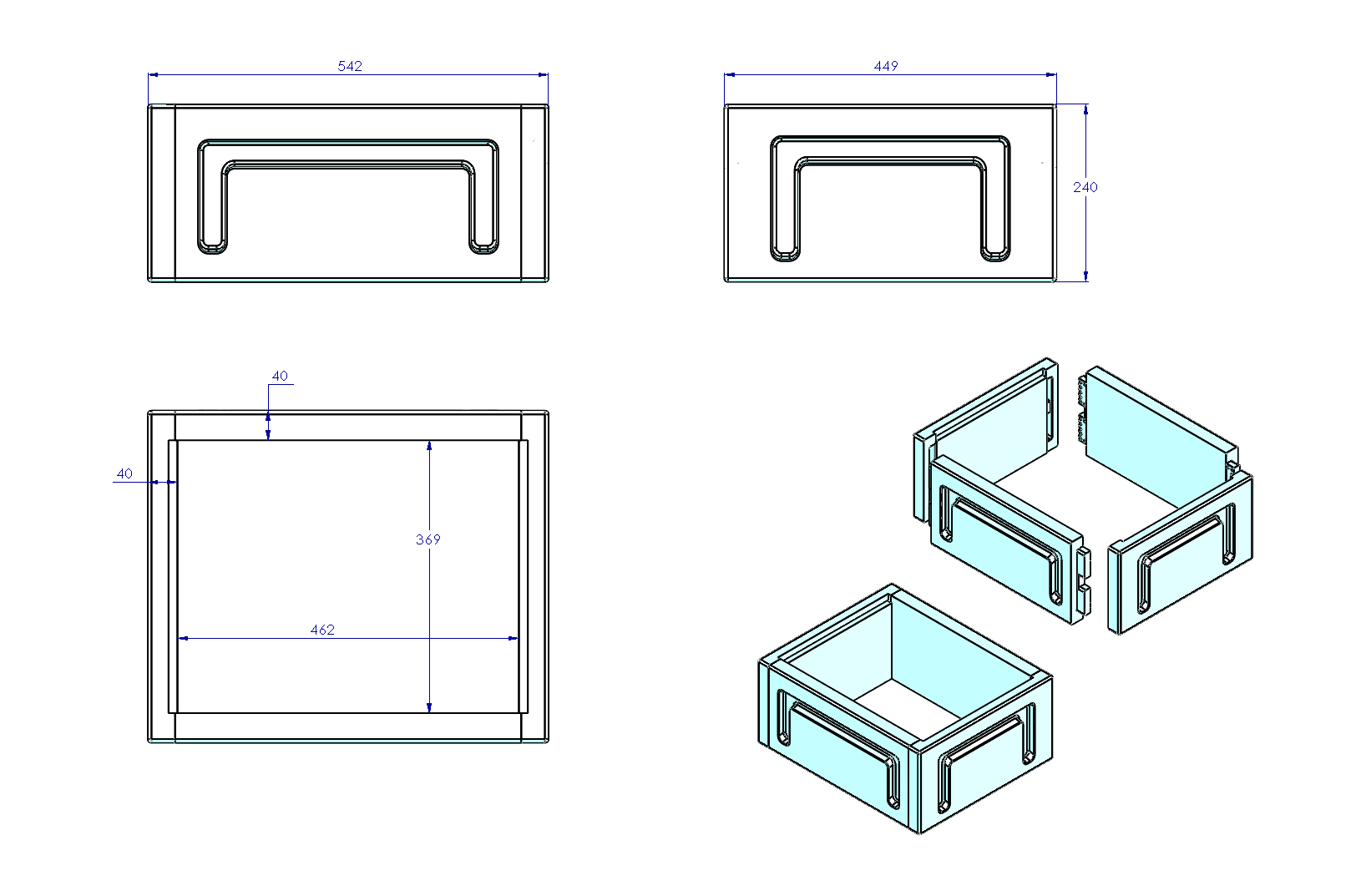 542

449

240

40

40

369

462